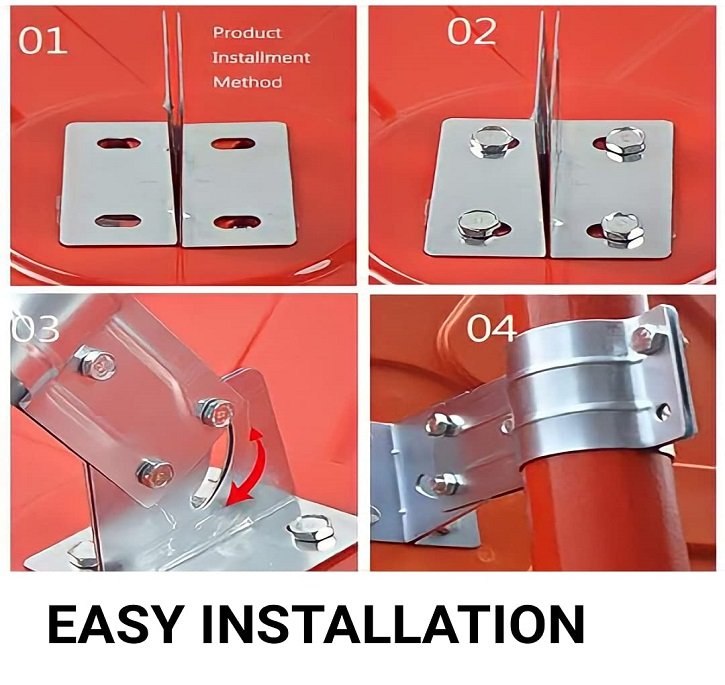 01

Product Installment Method

02

03

04

EASY INSTALLATION