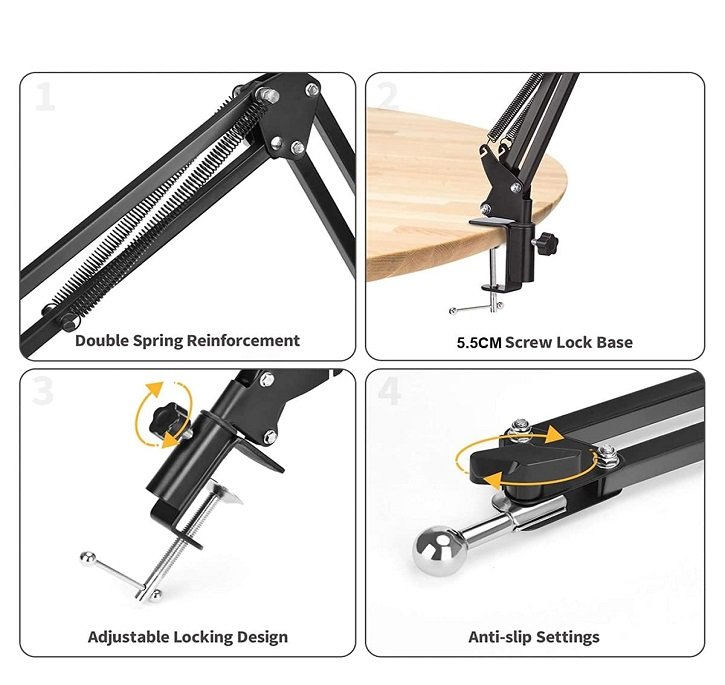 1

Double Spring Reinforcement

2

5.5CM Screw Lock Base

3

Adjustable Locking Design

4

Anti-slip Settings